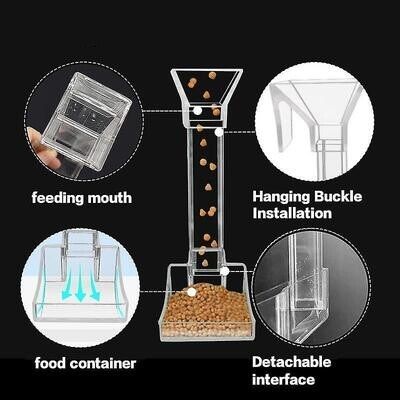 feeding mouth

Hanging Buckle Installation

food container

Detachable interface