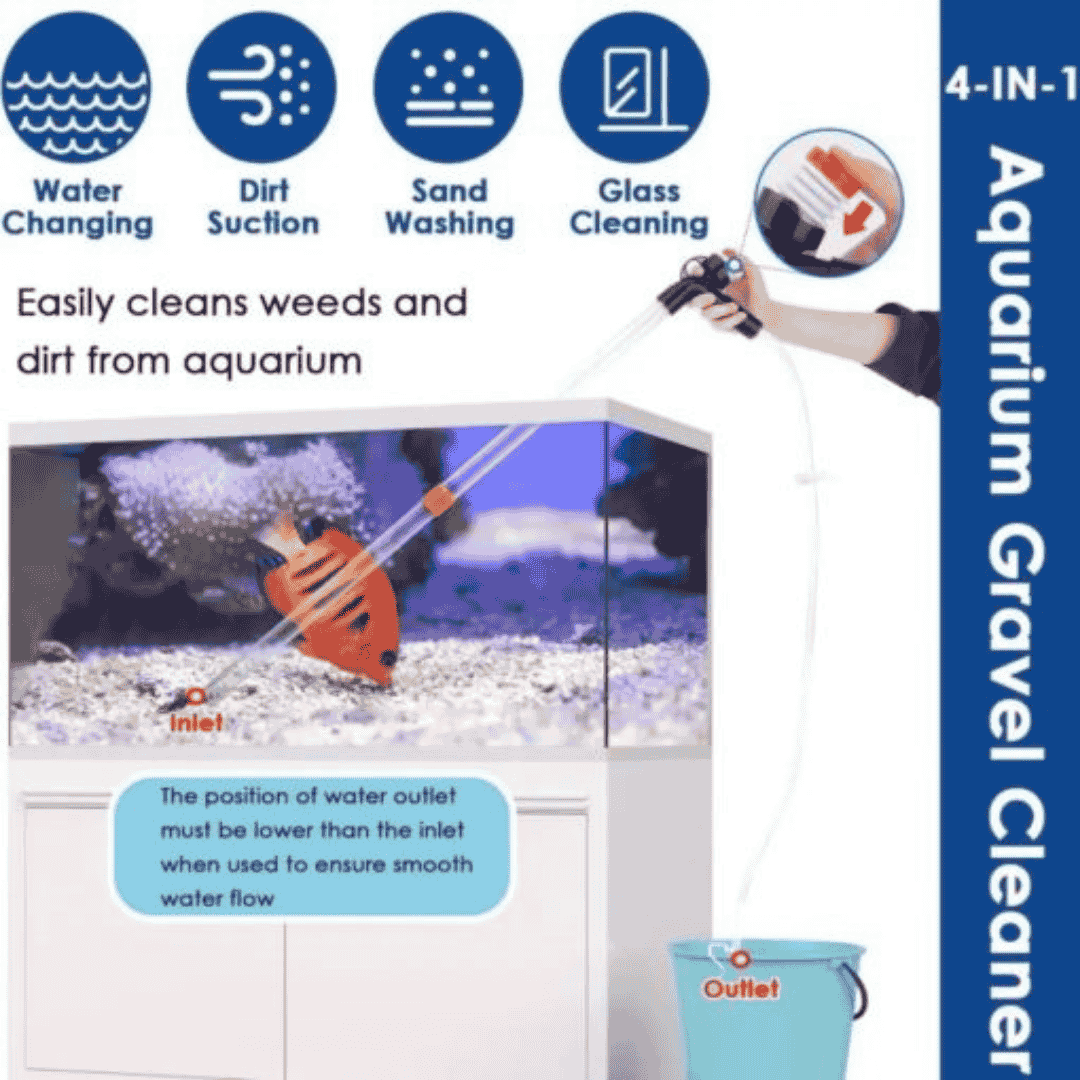 Water Changing

Dirt Suction

Sand Washing

Glass Cleaning

4-IN-1

Aquarium Gravel Cleaner

Easily cleans weeds and dirt from aquarium

Inlet

The position of water outlet must be lower than the inlet when used to ensure smooth water flow

Outlet