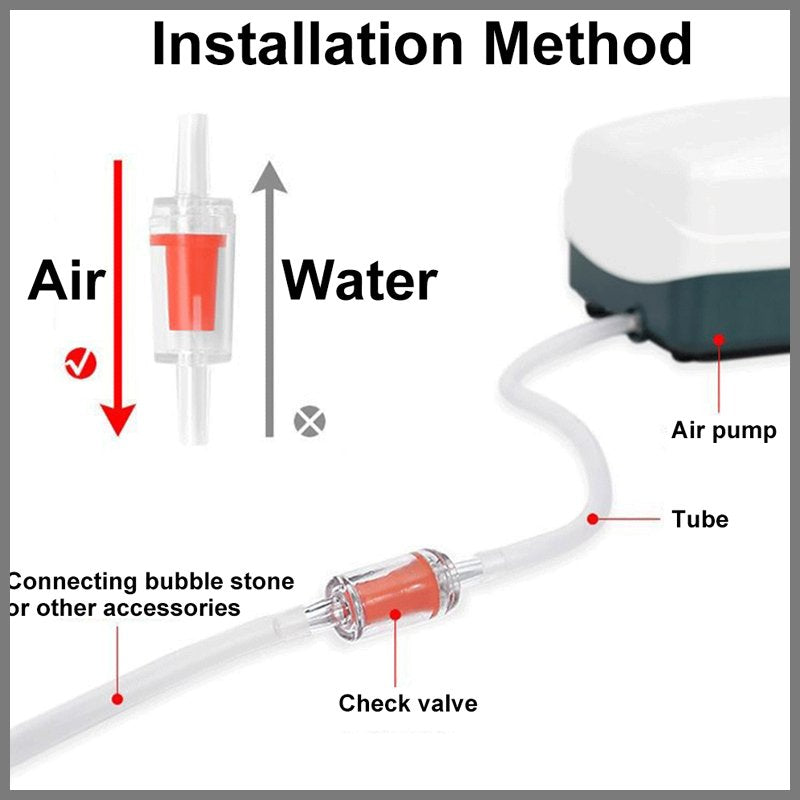 Installation Method

Air

Water

Air pump

Tube

Connecting bubble stone or other accessories

Check valve