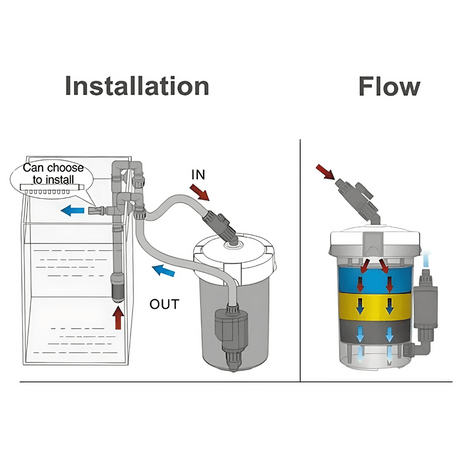 Installation

Flow

Can choose to install

IN

OUT