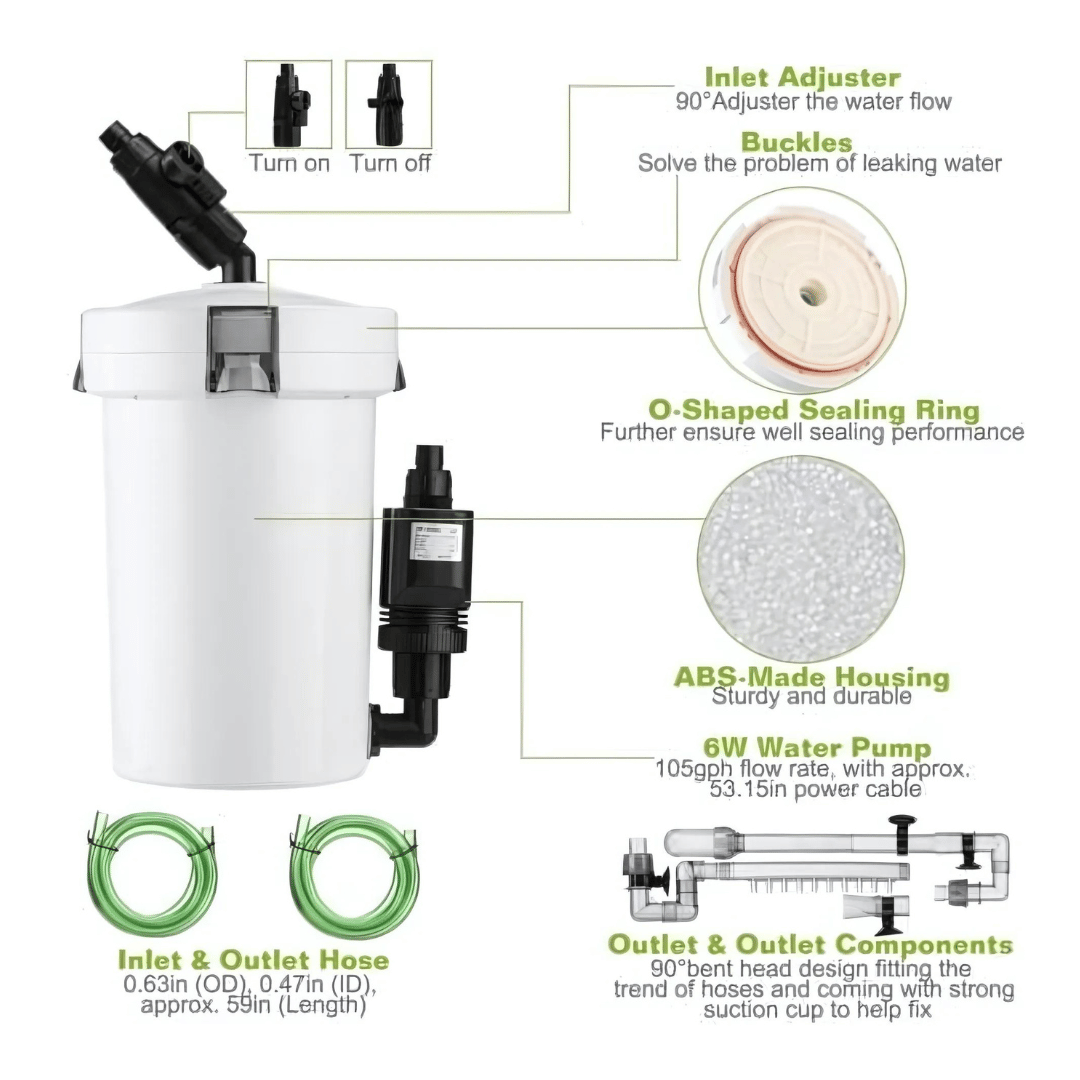 Turn on Turn off

Inlet Adjuster
90°Adjuster the water flow

Buckles
Solve the problem of leaking water

O-Shaped Sealing Ring
Further ensure well sealing performance

ABS-Made Housing
Sturdy and durable

6W Water Pump
105gph flow rate, with approx. 53.15in power cable

Inlet & Outlet Hose
0.63in (OD), 0.47in (ID), approx. 59in (Length)

Outlet & Outlet Components
90°bent head design fitting the trend of hoses and coming with strong suction cup to help fix