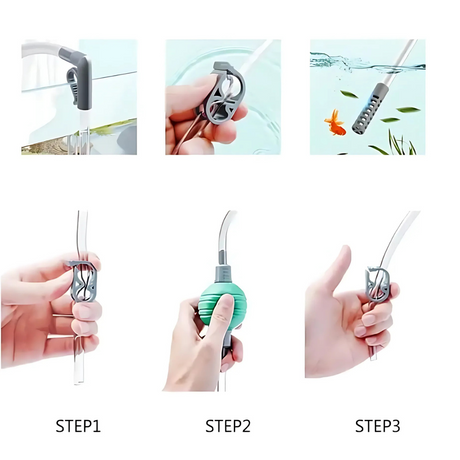 STEP1

STEP2

STEP3