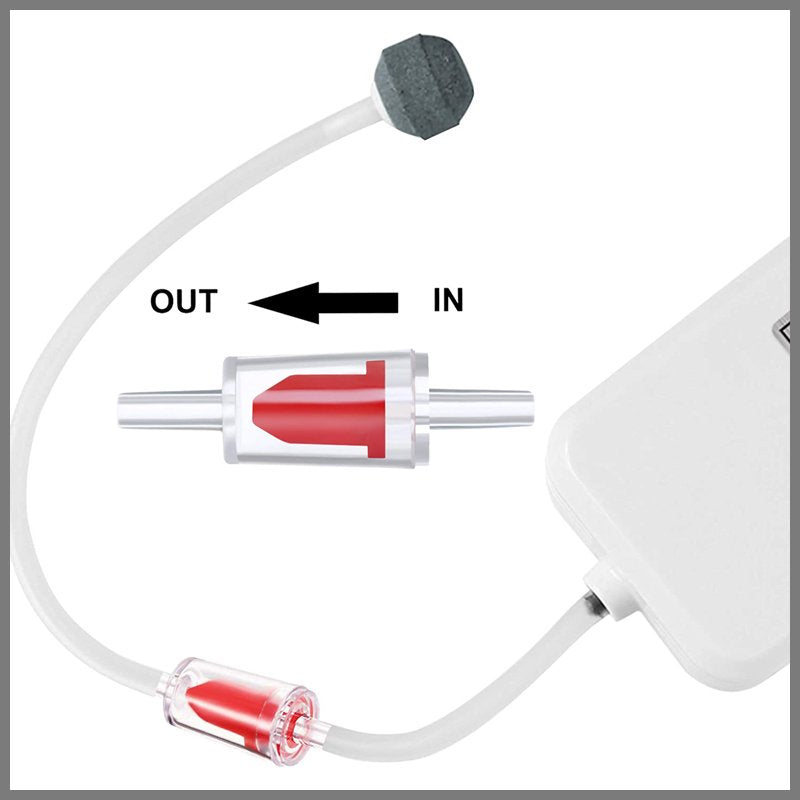 OUT IN